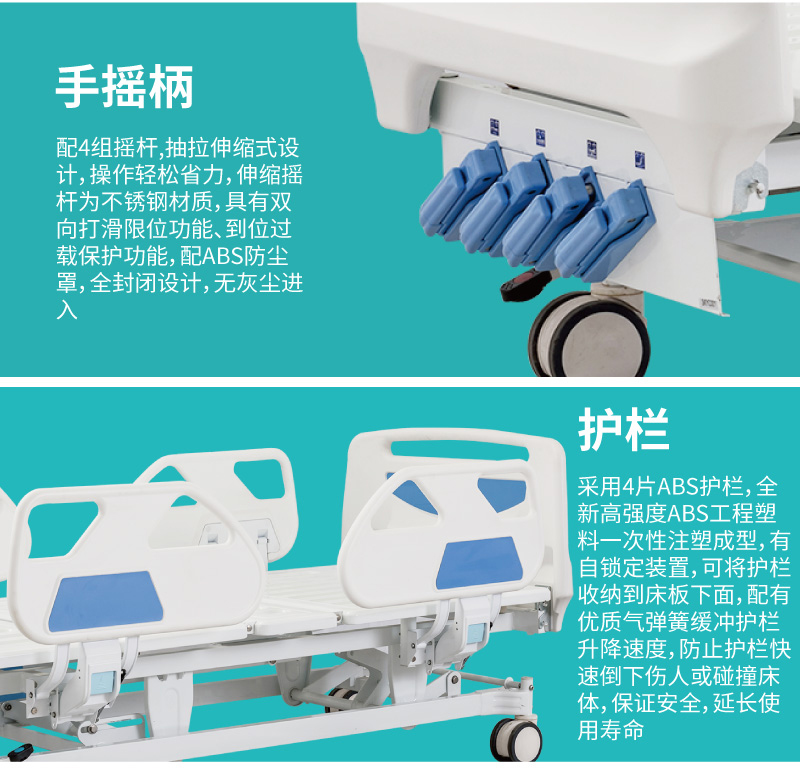 手摇柄

配4组摇杆,抽拉伸缩式设计,操作轻松省力,伸缩摇杆为不锈钢材质,具有双向打滑限位功能、到位过载保护功能,配ABS防尘罩,全封闭设计,无灰尘进入

护栏

采用4片ABS护栏,全新高强度ABS工程塑料一次性注塑成型,有自锁定装置,可将护栏收纳到床板下面,配有优质气弹簧缓冲护栏升降速度,防止护栏快速倒下伤人或碰撞床体,保证安全,延长使用寿命