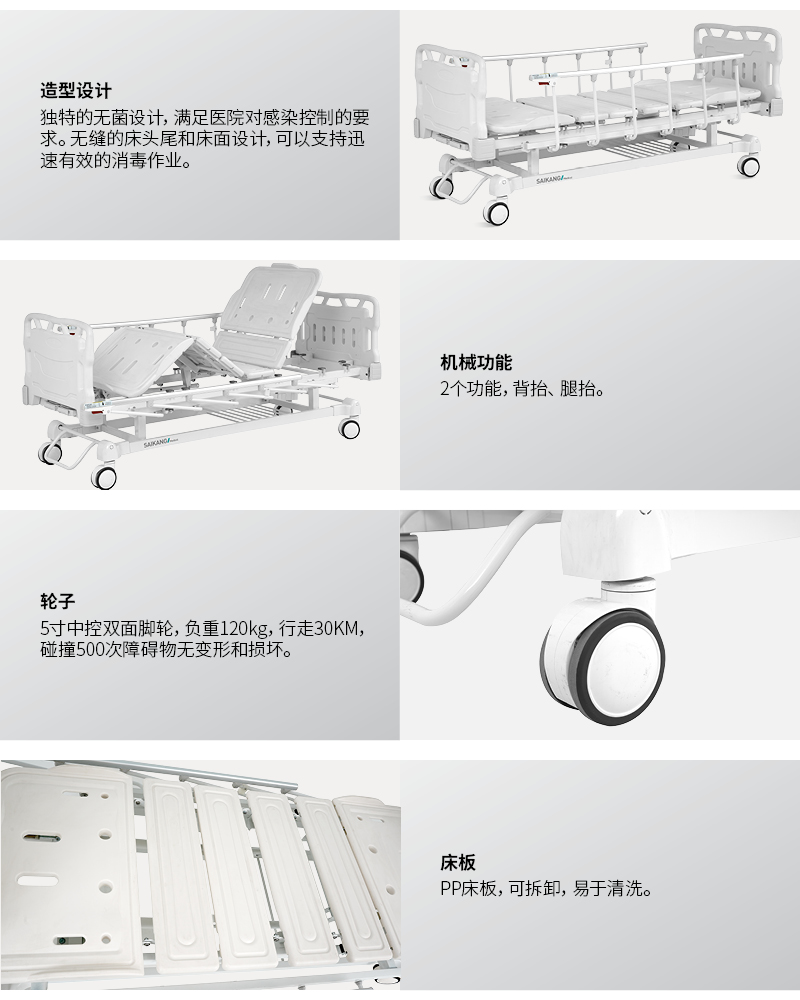 造型设计
独特的无菌设计，满足医院对感染控制的要求。无缝的床头尾和床面设计，可以支持迅速有效的消毒作业。

SAIKANG

SAIKANG

机械功能
2个功能，背抬、腿抬。

轮子
5寸中控双面脚轮，负重120kg，行走30KM，碰撞500次障碍物无变形和损坏。

床板
PP床板，可拆卸，易于清洗。